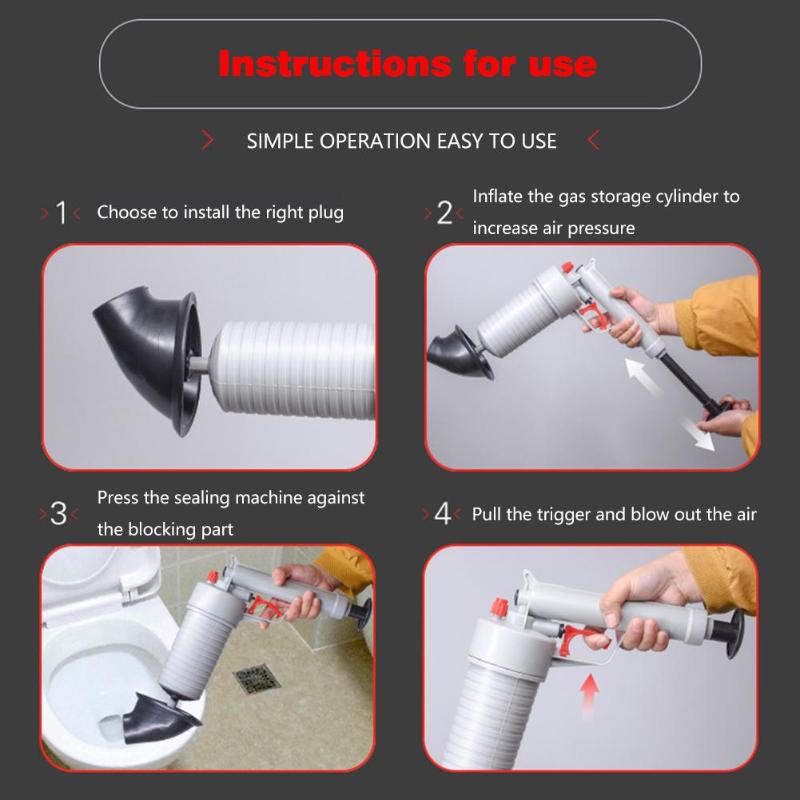 Instructions for use

SIMPLE OPERATION EASY TO USE

1 Choose to install the right plug

2 Inflate the gas storage cylinder to increase air pressure

3 Press the sealing machine against the blocking part

4 Pull the trigger and blow out the air